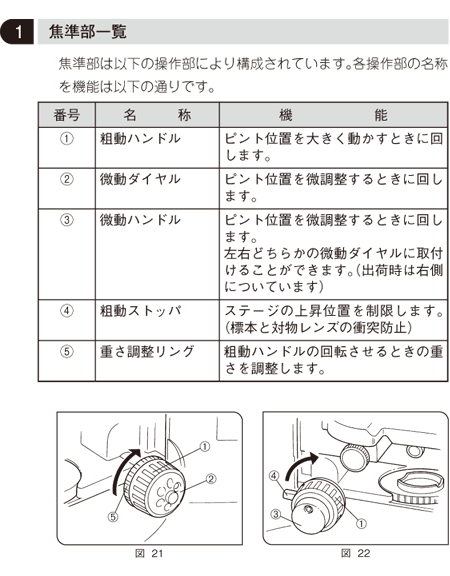 1 焦準部一覧

焦準部は以下の操作部により構成されています。各操作部の名称を機能は以下の通りです。

| 番号 | 名　称 | 機　能 |
|---|---|---|
| ① | 粗動ハンドル | ピント位置を大きく動かすときに回します。 |
| ② | 微動ダイヤル | ピント位置を微調整するときに回します。 |
| ③ | 微動ハンドル | ピント位置を微調整するときに回します。左右どちらかの微動ダイヤルに取付けることができます。(出荷時は右側についています) |
| ④ | 粗動ストッパ | ステージの上昇位置を制限します。(標本と対物レンズの衝突防止) |
| ⑤ | 重さ調整リング | 粗動ハンドルの回転させるときの重さを調整します。 |

①
②
⑤
図 21

④
③
①
図 22