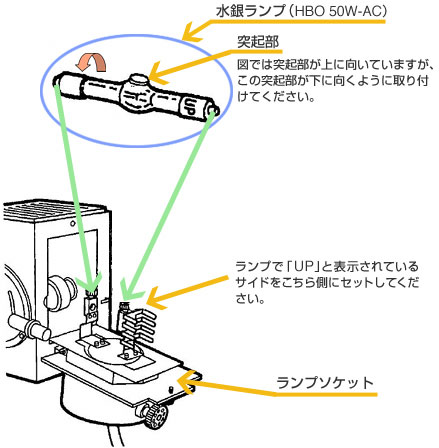 水銀ランプ（HBO 50W-AC）

突起部

図では突起部が上に向いていますが、この突起部が下に向くように取り付けてください。

UP

ランプで「UP」と表示されているサイドをこちら側にセットしてください。

ランプソケット