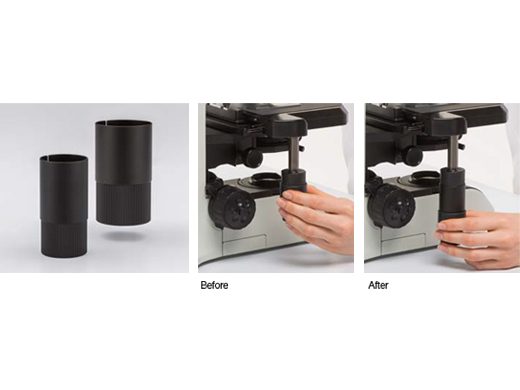 Before

After