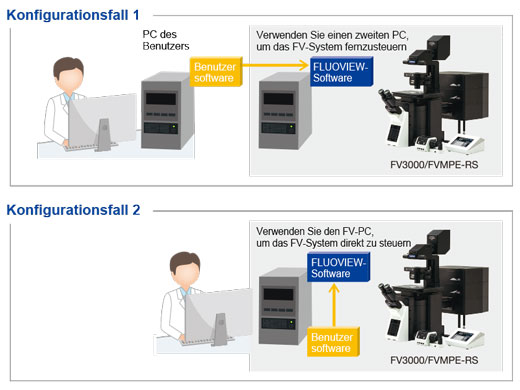 Konfigurationsfall 1

PC des Benutzers

Benutzer software

Verwenden Sie einen zweiten PC, um das FV-System fernzusteuern

FLUOVIEW-Software

FV3000/FVMPE-RS

Konfigurationsfall 2

Verwenden Sie den FV-PC, um das FV-System direkt zu steuern

FLUOVIEW-Software

Benutzer software

FV3000/FVMPE-RS